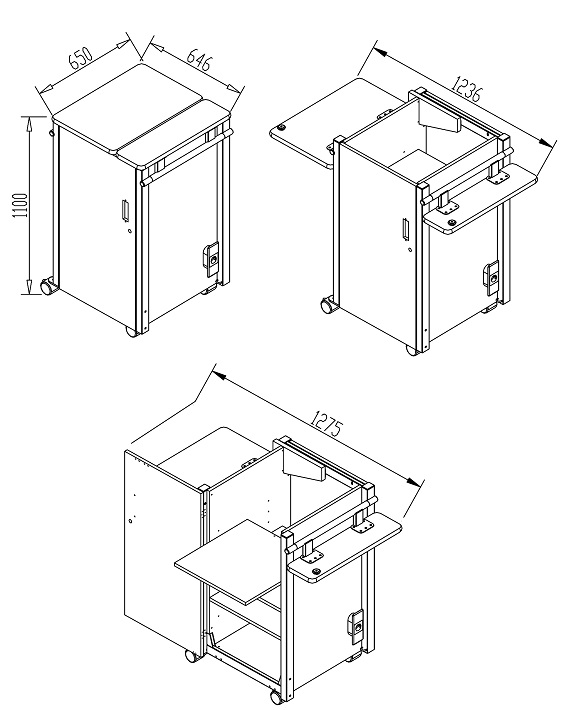 650
646
1100
1236
1275